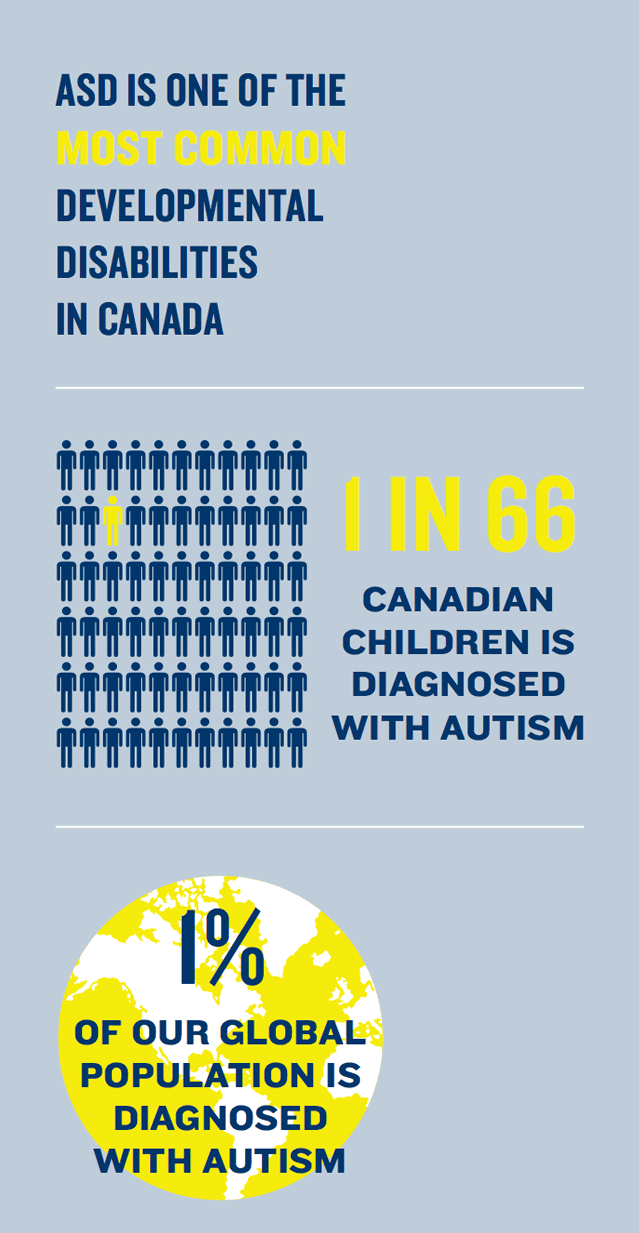 ASD IS ONE OF THE MOST COMMON DEVELOPMENTAL DISABILITIES IN CANADA

1 IN 66

CANADIAN CHILDREN IS DIAGNOSED WITH AUTISM

1%

OF OUR GLOBAL POPULATION IS DIAGNOSED WITH AUTISM